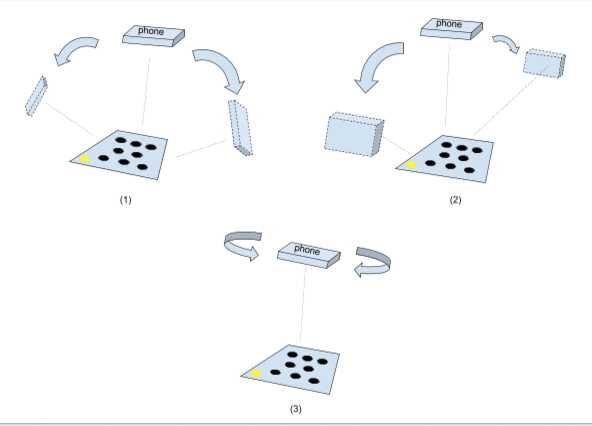 phone

(1)

phone

(2)

phone

(3)